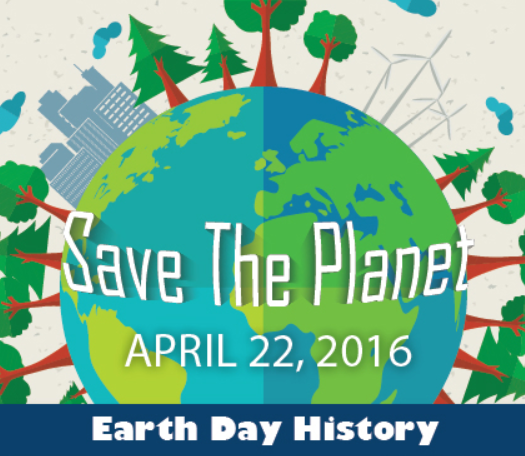 Save The Planet

APRIL 22, 2016

Earth Day History